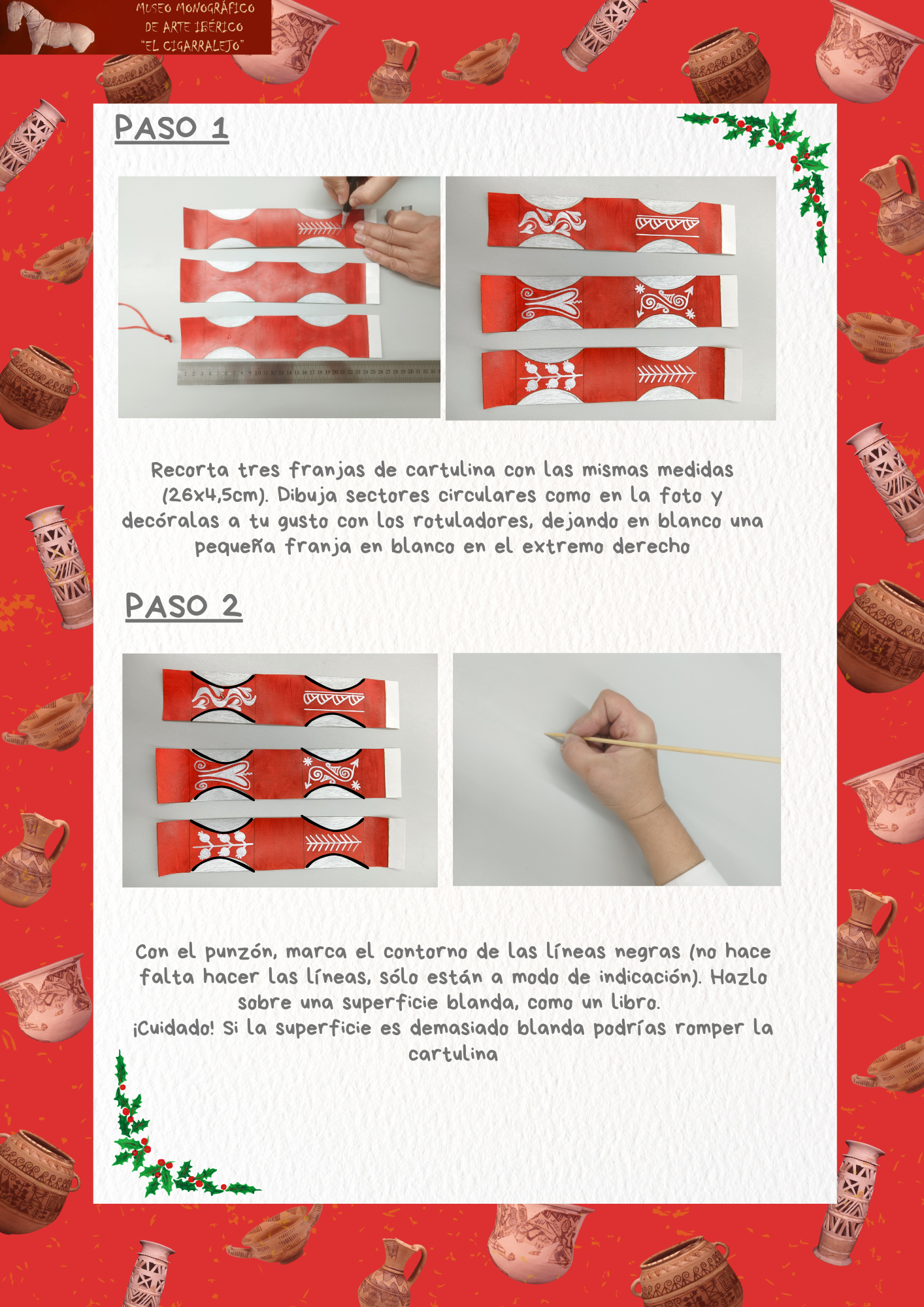 MUSEO MONOGRÁFICO DE ARTE IBÉRICO "EL CIGARRALEJO"

PASO 1

Recorta tres franjas de cartulina con las mismas medidas (26x4,5cm). Dibuja sectores circulares como en la foto y decóralas a tu gusto con los rotuladores, dejando en blanco una pequeña franja en blanco en el extremo derecho

PASO 2

Con el punzón, marca el contorno de las líneas negras (no hace falta hacer las líneas, sólo están a modo de indicación). Hazlo sobre una superficie blanda, como un libro.
¡Cuidado! Si la superficie es demasiado blanda podrías romper la cartulina