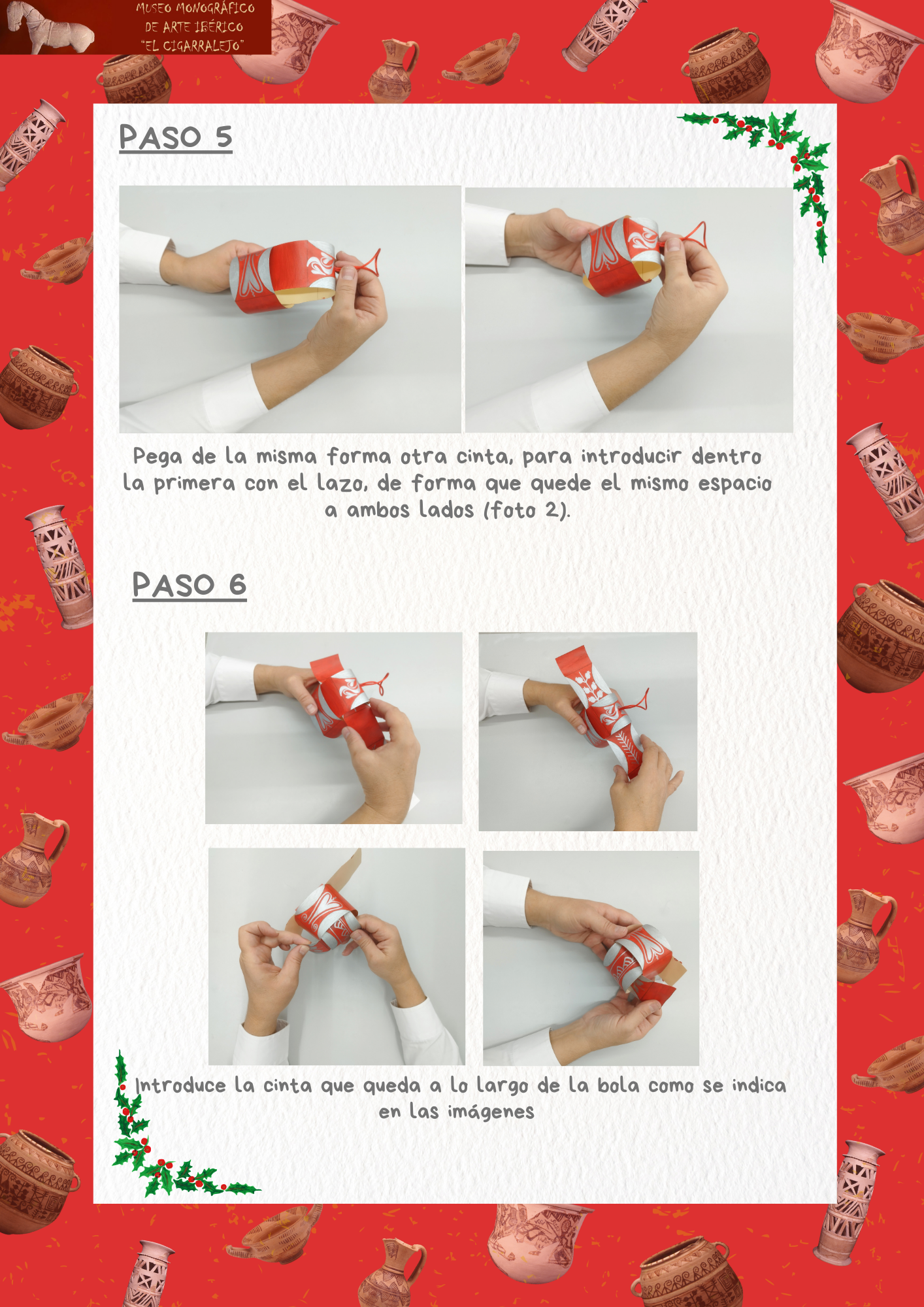 MUSEO MONOGRÁFICO DE ARTE IBÉRICO "EL CIGARRALEJO"

PASO 5

Pega de la misma forma otra cinta, para introducir dentro la primera con el lazo, de forma que quede el mismo espacio a ambos lados (foto 2).

PASO 6

Introduce la cinta que queda a lo largo de la bola como se indica en las imágenes