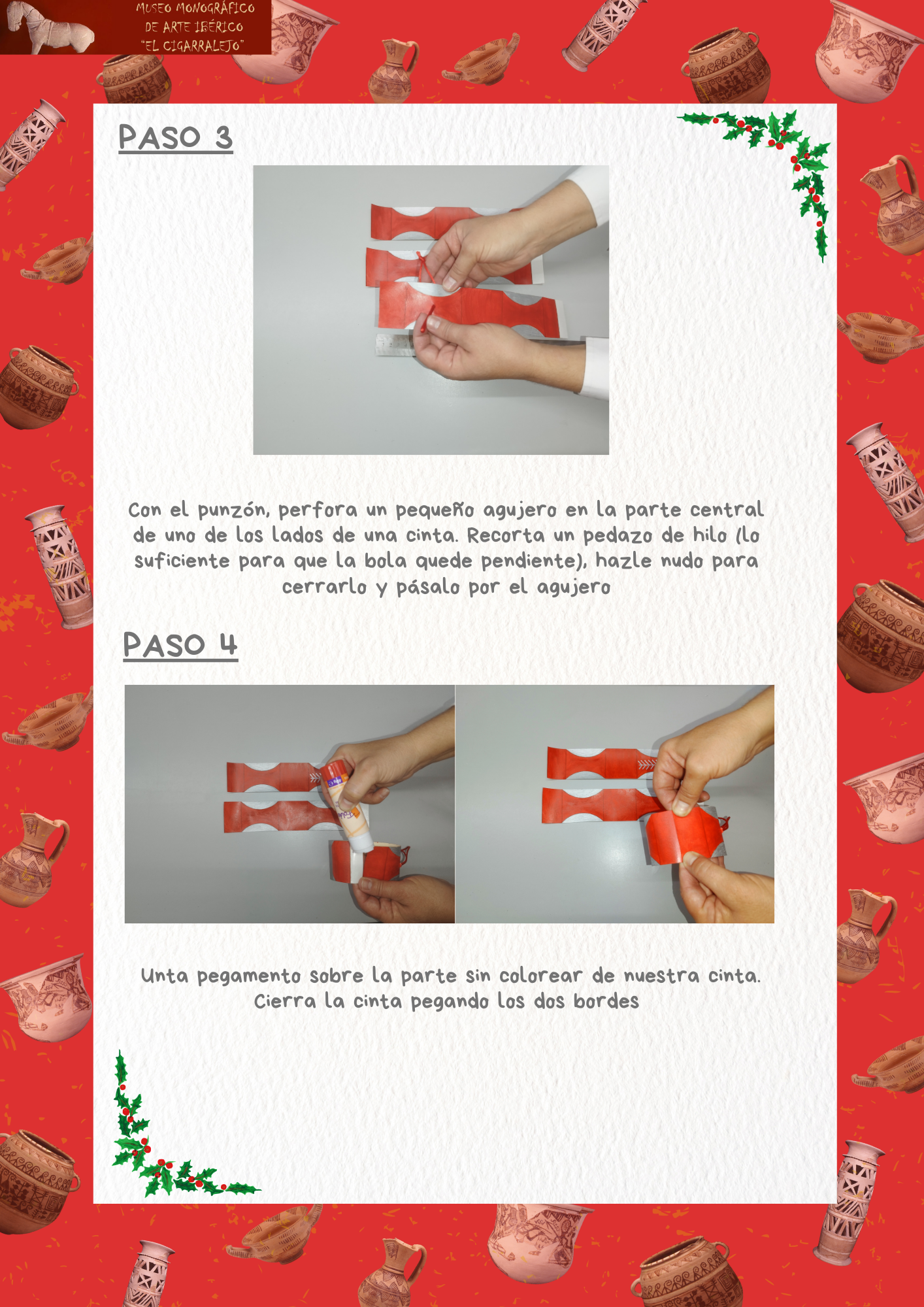 MUSEO MONOGRÁFICO
DE ARTE IBÉRICO
"EL CIGARRALEJO"

PASO 3

Con el punzón, perfora un pequeño agujero en la parte central de uno de los lados de una cinta. Recorta un pedazo de hilo (lo suficiente para que la bola quede pendiente), hazle nudo para cerrarlo y pásalo por el agujero

PASO 4

Unta pegamento sobre la parte sin colorear de nuestra cinta. Cierra la cinta pegando los dos bordes